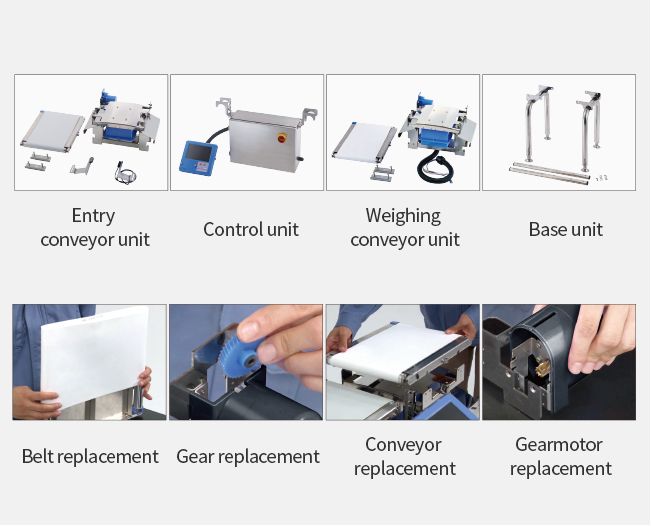 Entry conveyor unit

Control unit

Weighing conveyor unit

Base unit

Belt replacement

Gear replacement

Conveyor replacement

Gearmotor replacement